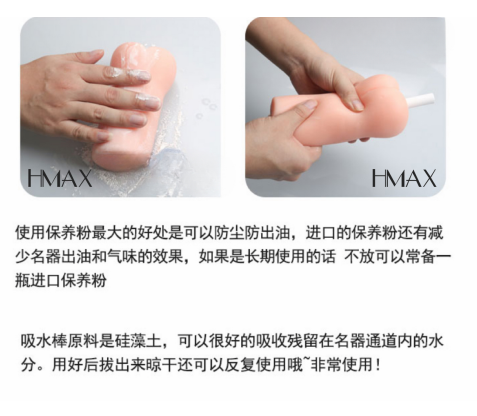 HMAX

HMAX

使用保养粉最大的好处是可以防尘防出油，进口的保养粉还有减少名器出油和气味的效果，如果是长期使用的话 不放可以常备一瓶进口保养粉

吸水棒原料是硅藻土，可以很好的吸收残留在名器通道内的水分。用好后拔出来晾干还可以反复使用哦~非常使用！