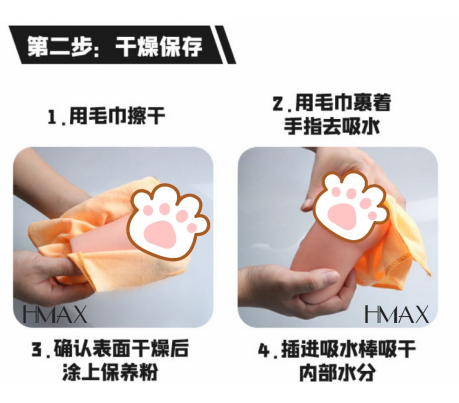 第二步：干燥保存

1.用毛巾擦干

2.用毛巾裹着手指去吸水

HMAX

HMAX

3.确认表面干燥后涂上保养粉

4.插进吸水棒吸干内部水分